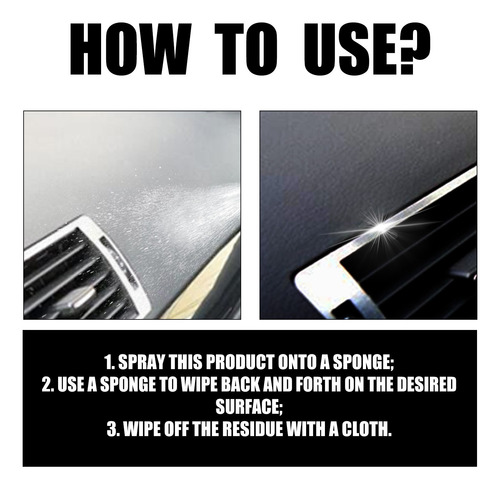 HOW TO USE?

1. SPRAY THIS PRODUCT ONTO A SPONGE;
2. USE A SPONGE TO WIPE BACK AND FORTH ON THE DESIRED SURFACE;
3. WIPE OFF THE RESIDUE WITH A CLOTH.