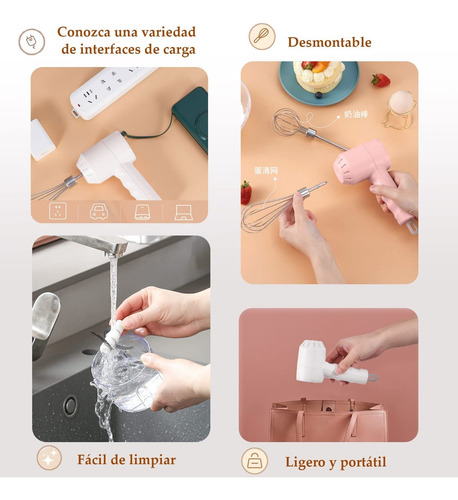 Conozca una variedad de interfaces de carga

Desmontable

奶油棒

蛋清网

Fácil de limpiar

Ligero y portátil