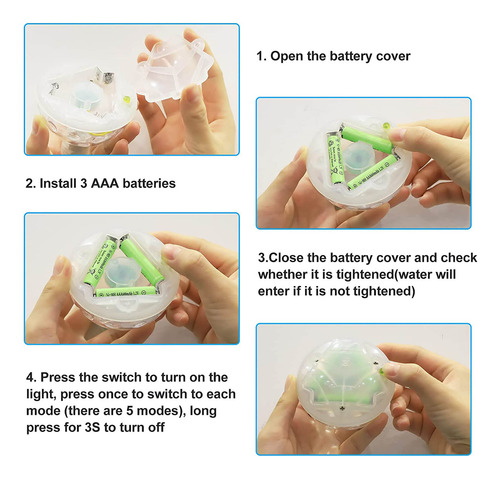 1. Open the battery cover

2. Install 3 AAA batteries

3.Close the battery cover and check whether it is tightened(water will enter if it is not tightened)

4. Press the switch to turn on the light, press once to switch to each mode (there are 5 modes), long press for 3S to turn off