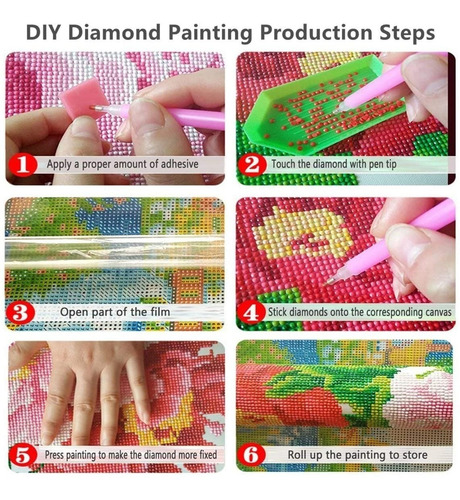 DIY Diamond Painting Production Steps

1 Apply a proper amount of adhesive

2 Touch the diamond with pen tip

3 Open part of the film

4 Stick diamonds onto the corresponding canvas

5 Press painting to make the diamond more fixed

6 Roll up the painting to store