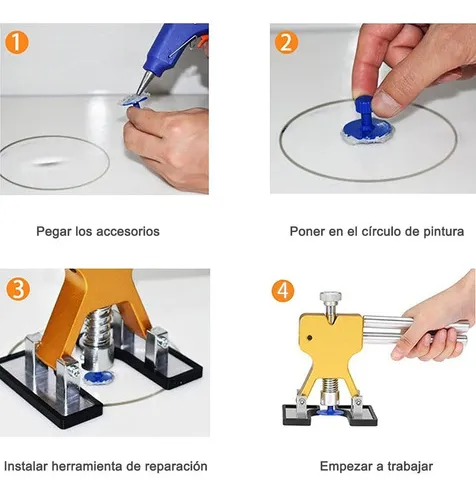 1

Pegar los accesorios

2

Poner en el círculo de pintura

3

Instalar herramienta de reparación

4

Empezar a trabajar