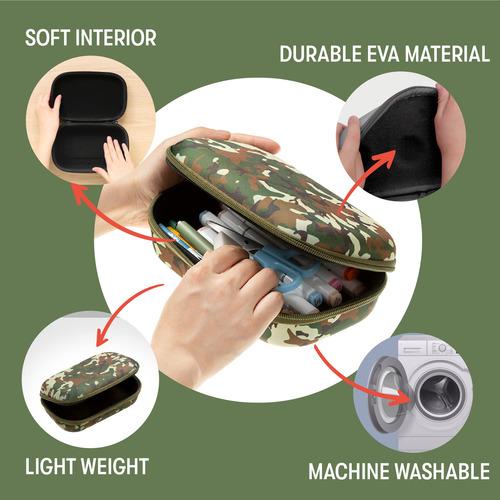 SOFT INTERIOR

DURABLE EVA MATERIAL

LIGHT WEIGHT

MACHINE WASHABLE