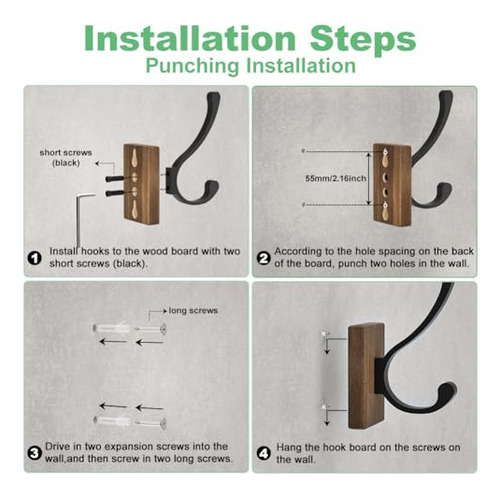 Installation Steps
Punching Installation

short screws (black)

1 Install hooks to the wood board with two short screws (black).

55mm/2.16inch

2 According to the hole spacing on the back of the board, punch two holes in the wall.

long screws

3 Drive in two expansion screws into the wall,and then screw in two long screws.

4 Hang the hook board on the screws on the wall.