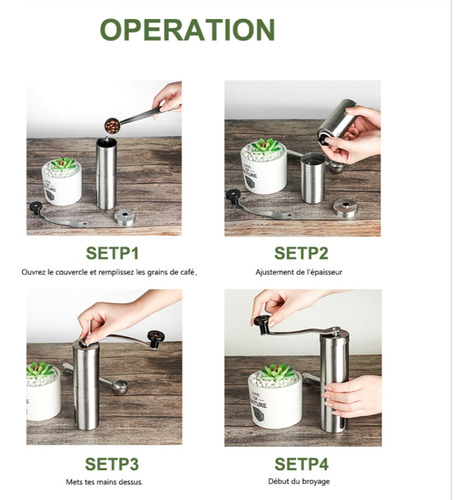 OPERATION

SETP1

Ouvrez le couvercle et remplissez les grains de café，

SETP2

Ajustement de l'épaisseur

SETP3

Mets tes mains dessus.

SETP4

Début du broyage