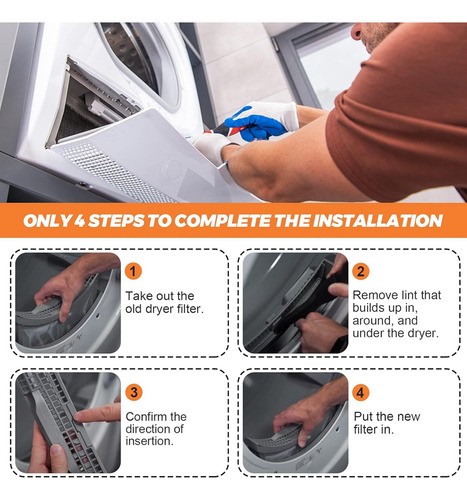 ONLY 4 STEPS TO COMPLETE THE INSTALLATION

1

Take out the old dryer filter.

2

Remove lint that builds up in, around, and under the dryer.

3

Confirm the direction of insertion.

4

Put the new filter in.