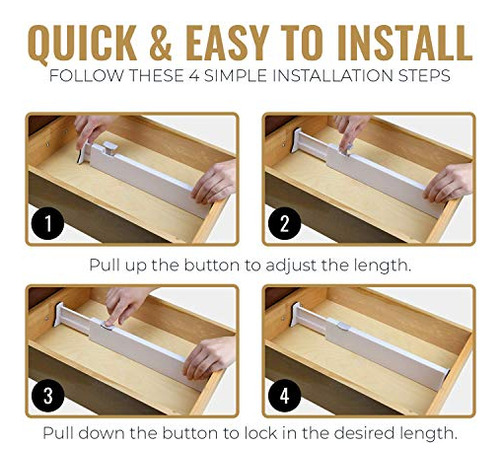 QUICK & EASY TO INSTALL
FOLLOW THESE 4 SIMPLE INSTALLATION STEPS

1

2

Pull up the button to adjust the length.

3

4

Pull down the button to lock in the desired length.