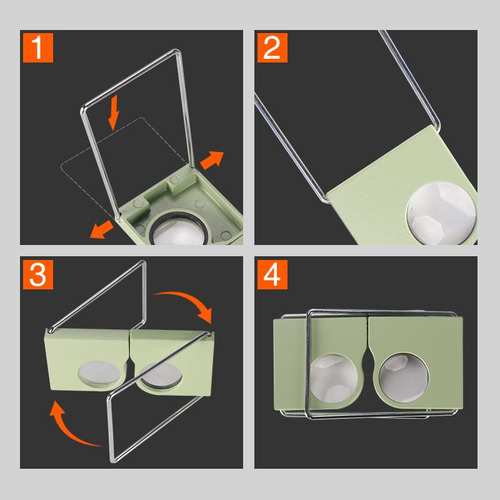 1

2

3

4