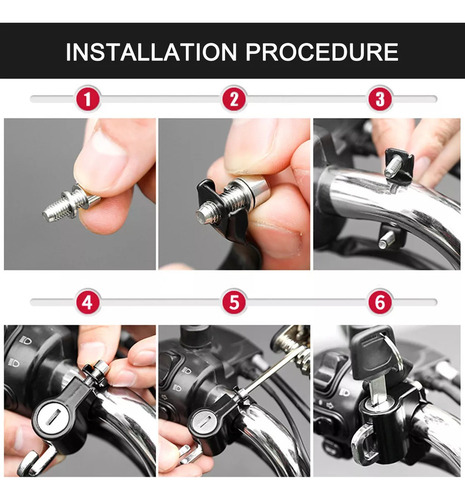 INSTALLATION PROCEDURE

1
2
3
4
5
6