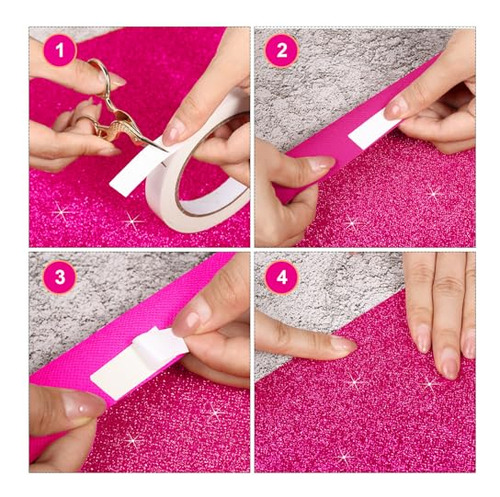 1

2

3

4