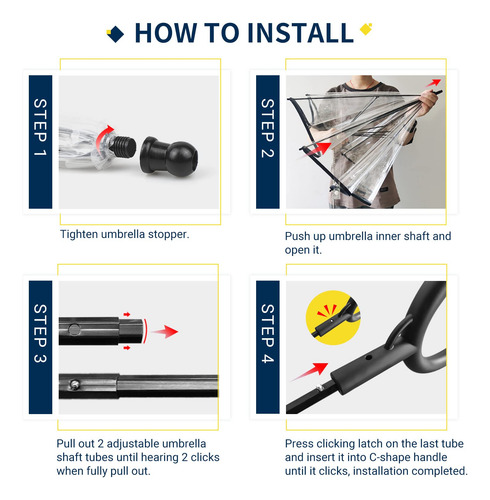 HOW TO INSTALL

STEP 1

Tighten umbrella stopper.

STEP 2

Push up umbrella inner shaft and open it.

STEP 3

Pull out 2 adjustable umbrella shaft tubes until hearing 2 clicks when fully pull out.

STEP 4

Press clicking latch on the last tube and insert it into C-shape handle until it clicks, installation completed.