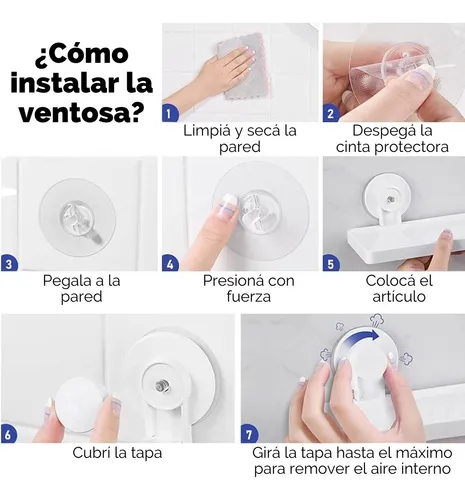 ¿Cómo instalar la ventosa?

1
Limpiá y secá la pared

2
Despegá la cinta protectora

3
Pegala a la pared

4
Presioná con fuerza

5
Colocá el artículo

6
Cubrí la tapa

7
Girá la tapa hasta el máximo para remover el aire interno