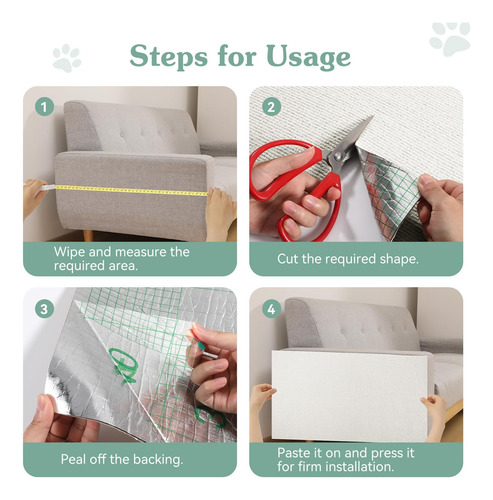 Steps for Usage

1

Wipe and measure the required area.

2

Cut the required shape.

3

Peal off the backing.

4

Paste it on and press it for firm installation.