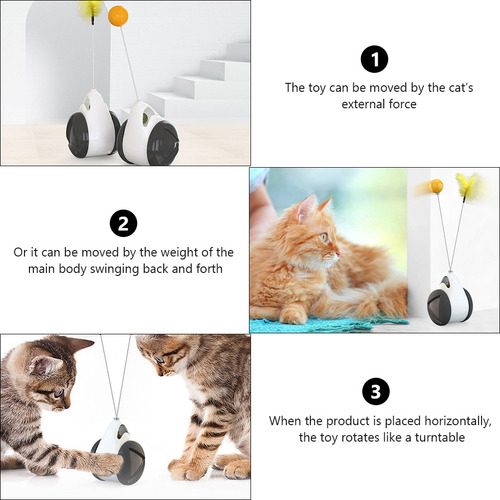 1

The toy can be moved by the cat's external force

2

Or it can be moved by the weight of the main body swinging back and forth

3

When the product is placed horizontally, the toy rotates like a turntable