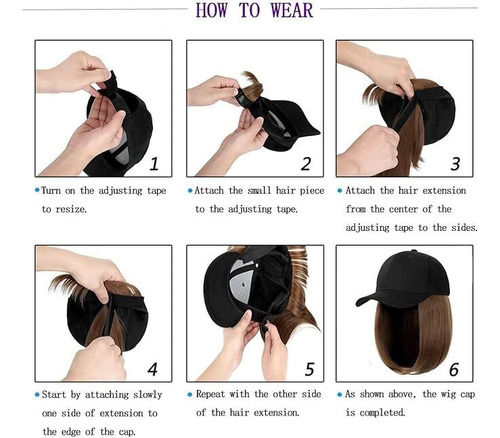 HOW TO WEAR

1

• Turn on the adjusting tape to resize.

2

• Attach the small hair piece to the adjusting tape.

3

• Attach the hair extension from the center of the adjusting tape to the sides.

4

• Start by attaching slowly one side of extension to the edge of the cap.

5

• Repeat with the other side of the hair extension.

6

• As shown above, the wig cap is completed.