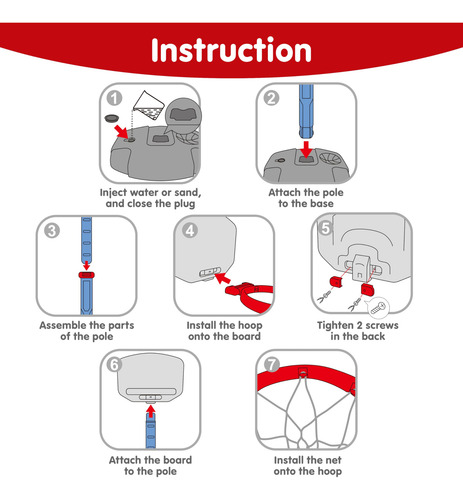 Instruction

1
Inject water or sand, and close the plug

2
Attach the pole to the base

3
Assemble the parts of the pole

4
Install the hoop onto the board

5
Tighten 2 screws in the back

6
Attach the board to the pole

7
Install the net onto the hoop