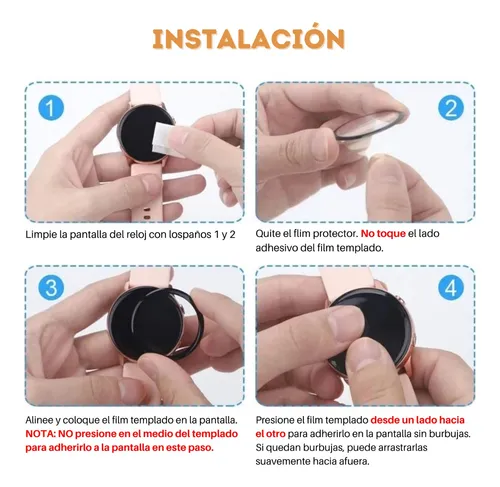 INSTALACIÓN

1

Limpie la pantalla del reloj con lospaños 1 y 2

2

Quite el flim protector. No toque el lado adhesivo del film templado.

3

Alinee y coloque el film templado en la pantalla. NOTA: NO presione en el medio del templado para adherirlo a la pantalla en este paso.

4

Presione el film templado desde un lado hacia el otro para adherirlo en la pantalla sin burbujas. Si quedan burbujas, puede arrastrarlas suavemente hacia afuera.