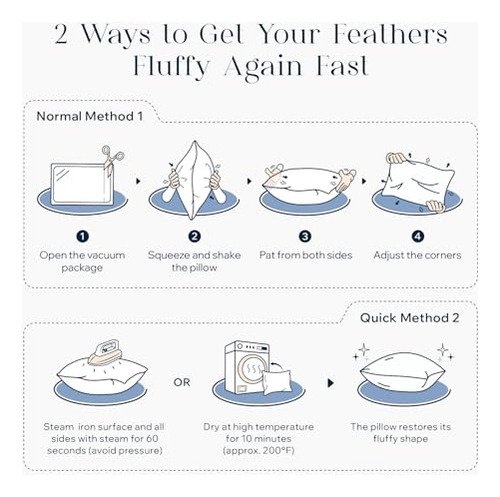 2 Ways to Get Your Feathers Fluffy Again Fast

Normal Method 1

1
Open the vacuum package

2
Squeeze and shake the pillow

3
Pat from both sides

4
Adjust the corners

Quick Method 2

Steam iron surface and all sides with steam for 60 seconds (avoid pressure)

OR

Dry at high temperature for 10 minutes (approx. 200°F)

The pillow restores its fluffy shape