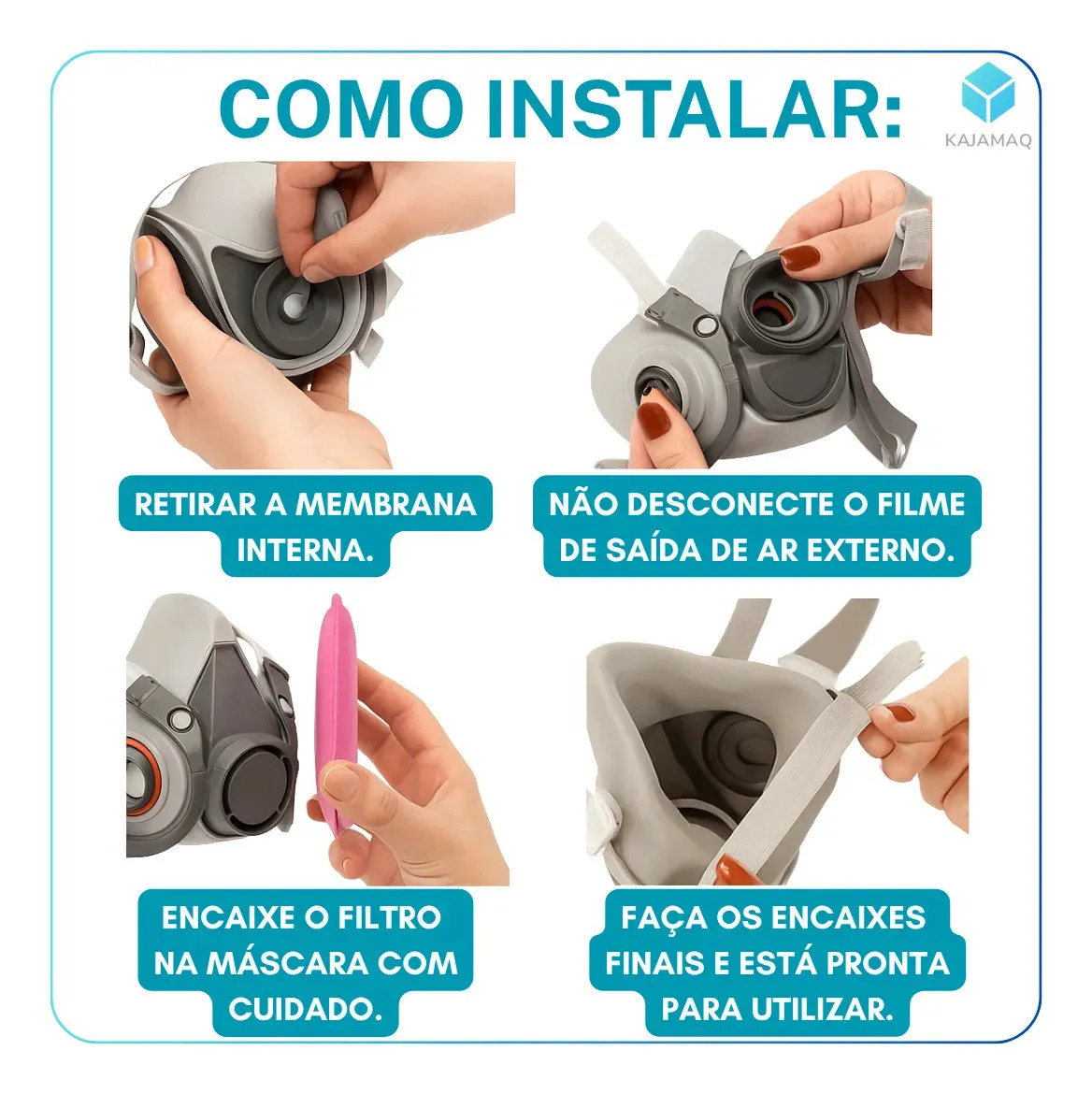 COMO INSTALAR:

KAJAMAQ

RETIRAR A MEMBRANA INTERNA.

NÃO DESCONECTE O FILME DE SAÍDA DE AR EXTERNO.

ENCAIXE O FILTRO NA MÁSCARA COM CUIDADO.

FAÇA OS ENCAIXES FINAIS E ESTÁ PRONTA PARA UTILIZAR.