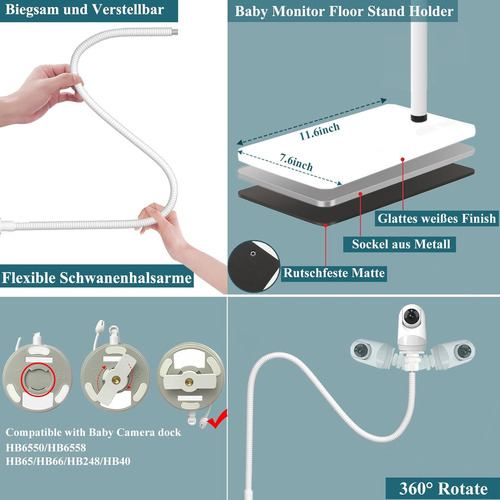 Biegsam und Verstellbar

Flexible Schwanenhalsarme

Baby Monitor Floor Stand Holder

11.6inch

7.6inch

Glattes weißes Finish

Sockel aus Metall

Rutschfeste Matte

Compatible with Baby Camera dock
HB6550/HB6558
HB65/HB66/HB248/HB40

360° Rotate