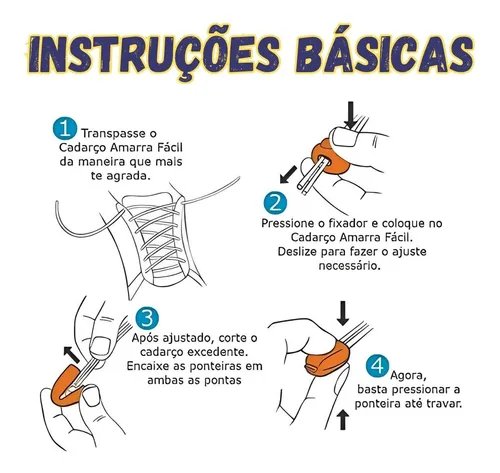 INSTRUÇÕES BÁSICAS

1 Transpasse o Cadarço Amarra Fácil da maneira que mais te agrada.

2 Pressione o fixador e coloque no Cadarço Amarra Fácil. Deslize para fazer o ajuste necessário.

3 Após ajustado, corte o cadarço excedente. Encaixe as ponteiras em ambas as pontas

4 Agora, basta pressionar a ponteira até travar.