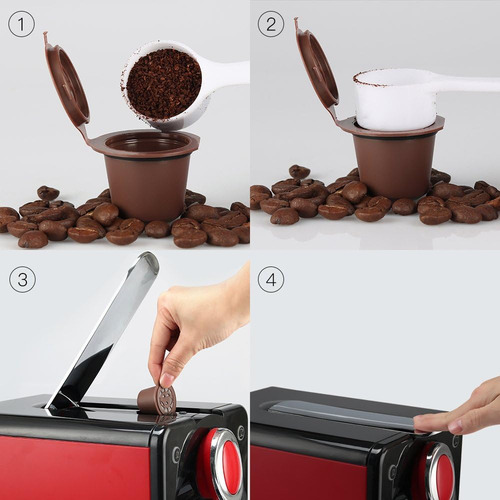 ①
②
③
④