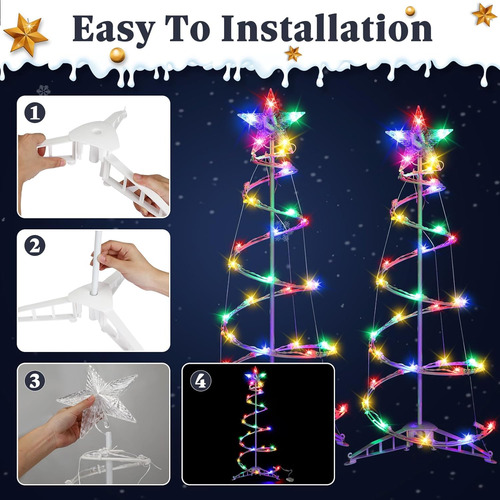 Easy To Installation

1

2

3

4