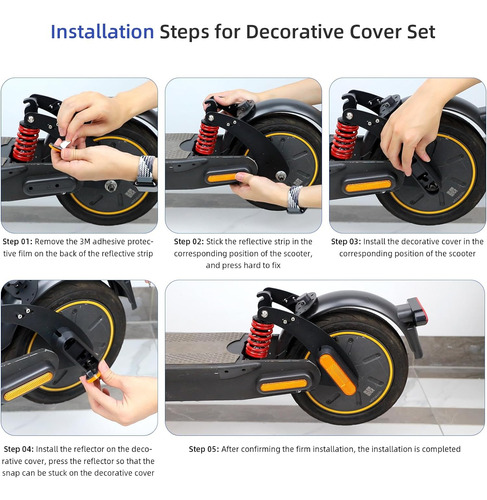 Installation Steps for Decorative Cover Set

Step 01: Remove the 3M adhesive protective film on the back of the reflective strip

Step 02: Stick the reflective strip in the corresponding position of the scooter, and press hard to fix

Step 03: Install the decorative cover in the corresponding position of the scooter

Step 04: Install the reflector on the decorative cover, press the reflector so that the snap can be stuck on the decorative cover

Step 05: After confirming the firm installation, the installation is completed