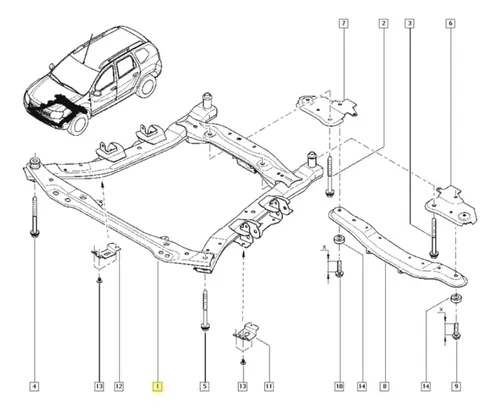 7
2
3
6
X
X
4
13
12
1
5
13
11
10
14
8
14
9