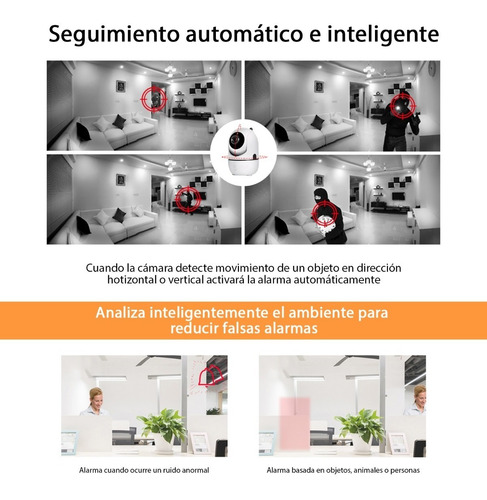 Seguimiento automático e inteligente

Cuando la cámara detecte movimiento de un objeto en dirección hotizontal o vertical activará la alarma automáticamente

Analiza inteligentemente el ambiente para reducir falsas alarmas

Alarma cuando ocurre un ruido anormal

Alarma basada en objetos, animales o personas