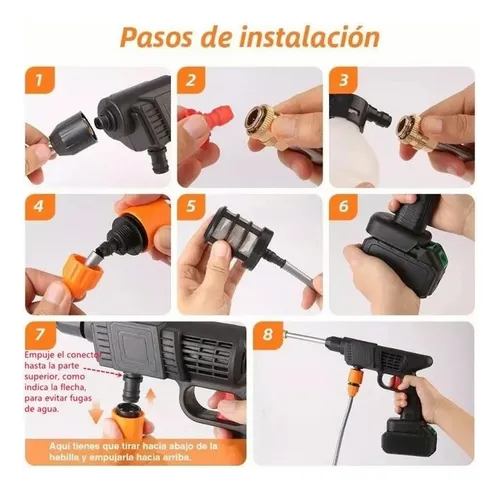 Pasos de instalación

1

2

3

4

5

6

7

Empuje el conector hasta la parte superior, como indica la flecha, para evitar fugas de agua.

Aquí tienes que tirar hacia abajo de la hebilla y empujarla hacia arriba.

8