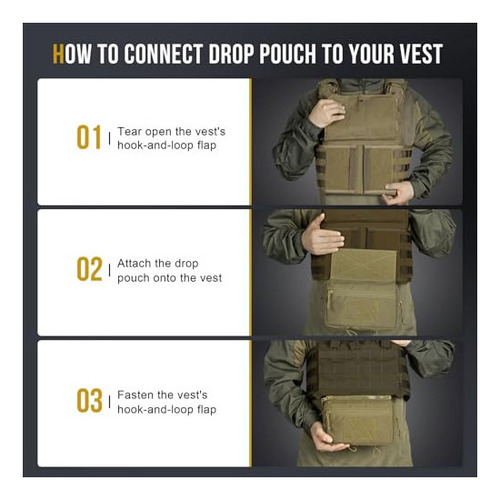 HOW TO CONNECT DROP POUCH TO YOUR VEST

01 | Tear open the vest's hook-and-loop flap

02 | Attach the drop pouch onto the vest

03 | Fasten the vest's hook-and-loop flap