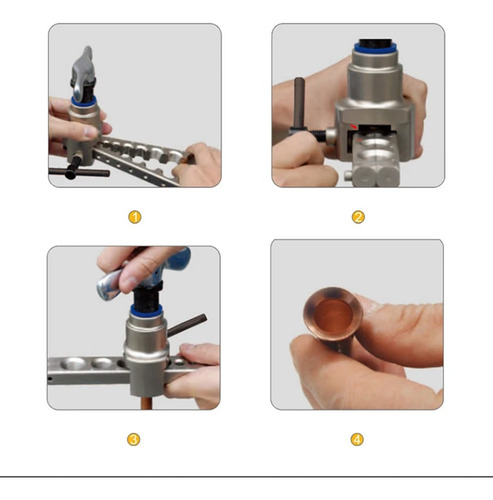 1

2

3

4