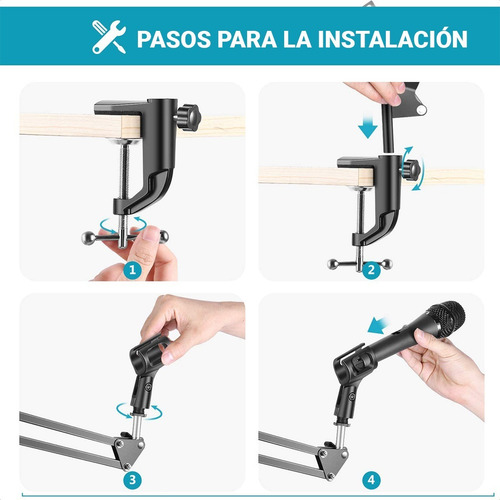 PASOS PARA LA INSTALACIÓN

1

2

3

4