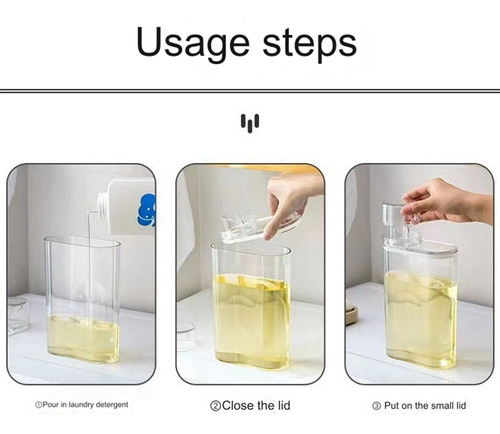 Usage steps

①Pour in laundry detergent

②Close the lid

③ Put on the small lid