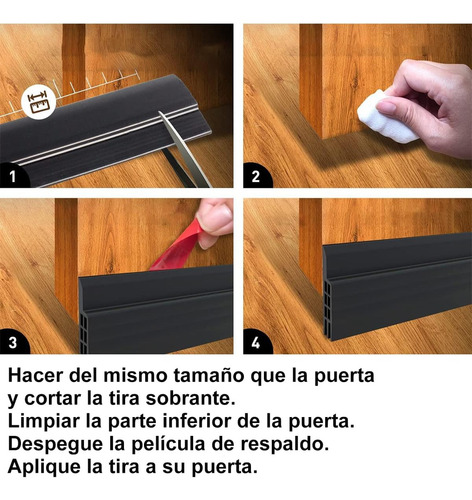 1

2

3

4

Hacer del mismo tamaño que la puerta y cortar la tira sobrante.
Limpiar la parte inferior de la puerta.
Despegue la película de respaldo.
Aplique la tira a su puerta.