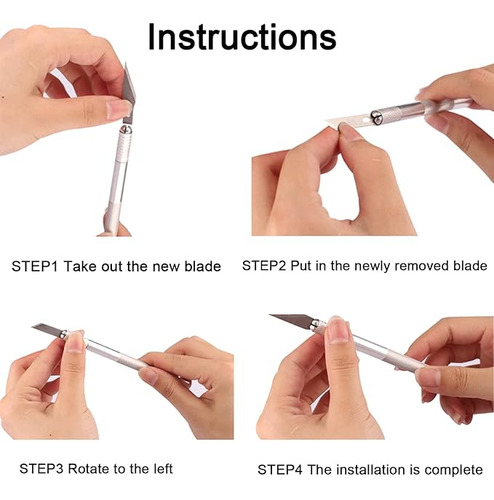 Instructions

STEP1 Take out the new blade

STEP2 Put in the newly removed blade

STEP3 Rotate to the left

STEP4 The installation is complete