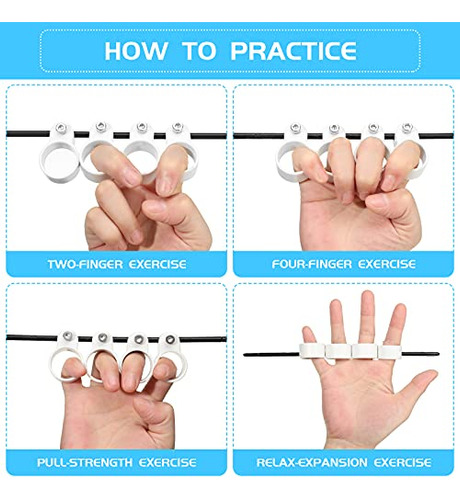 HOW TO PRACTICE

TWO-FINGER EXERCISE

FOUR-FINGER EXERCISE

PULL-STRENGTH EXERCISE

RELAX-EXPANSION EXERCISE