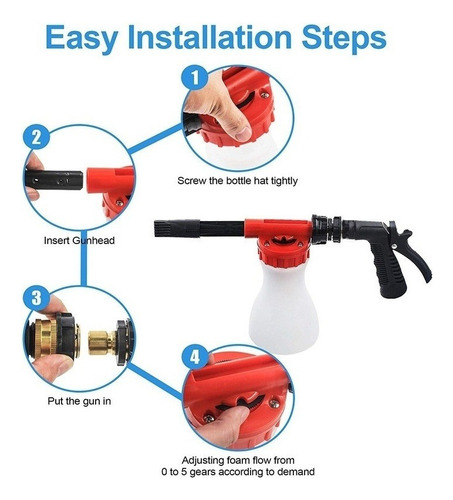 Easy Installation Steps

1

Screw the bottle hat tightly

2

Insert Gunhead

3

Put the gun in

4

Adjusting foam flow from 0 to 5 gears according to demand