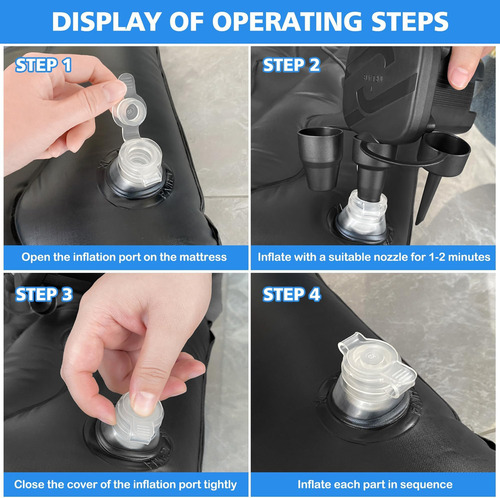 DISPLAY OF OPERATING STEPS

STEP 1

Open the inflation port on the mattress

STEP 2

Inflate with a suitable nozzle for 1-2 minutes

STEP 3

Close the cover of the inflation port tightly

STEP 4

Inflate each part in sequence