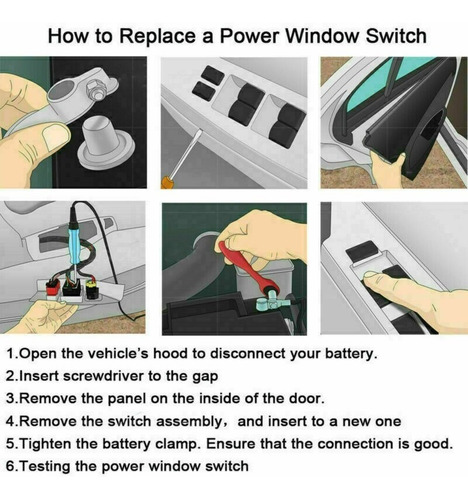 How to Replace a Power Window Switch

1.Open the vehicle's hood to disconnect your battery.
2.Insert screwdriver to the gap
3.Remove the panel on the inside of the door.
4.Remove the switch assembly， and insert to a new one
5.Tighten the battery clamp. Ensure that the connection is good.
6.Testing the power window switch