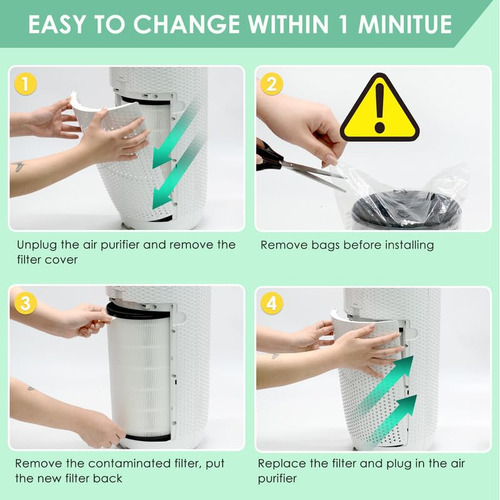 EASY TO CHANGE WITHIN 1 MINITUE

1

Unplug the air purifier and remove the filter cover

2

Remove bags before installing

3

Remove the contaminated filter, put the new filter back

4

Replace the filter and plug in the air purifier