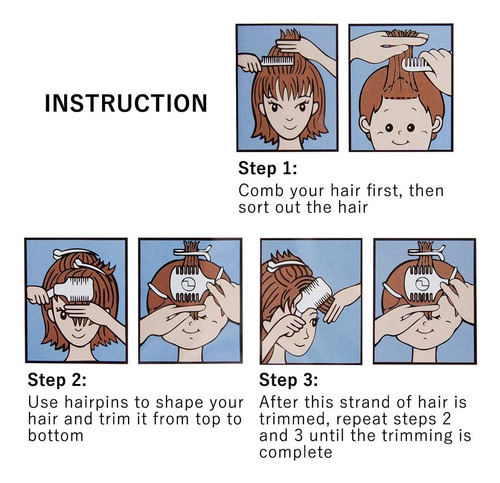 INSTRUCTION

Step 1:
Comb your hair first, then sort out the hair

Step 2:
Use hairpins to shape your hair and trim it from top to bottom

Step 3:
After this strand of hair is trimmed, repeat steps 2 and 3 until the trimming is complete