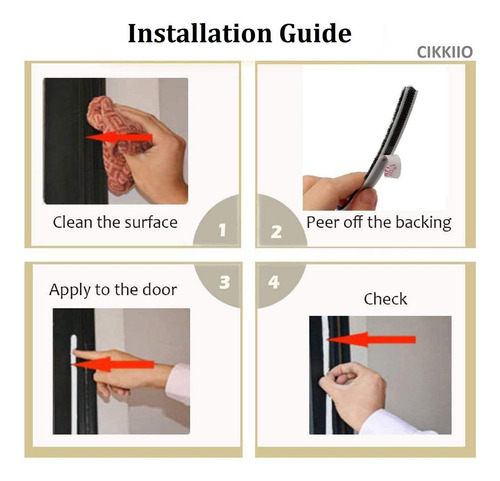 Installation Guide

CIKKIIO

Clean the surface

1

2

Peer off the backing

Apply to the door

3

4

Check