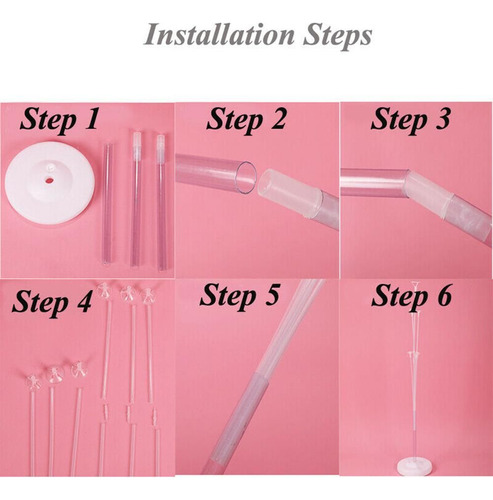 Installation Steps

Step 1

Step 2

Step 3

Step 4

Step 5

Step 6