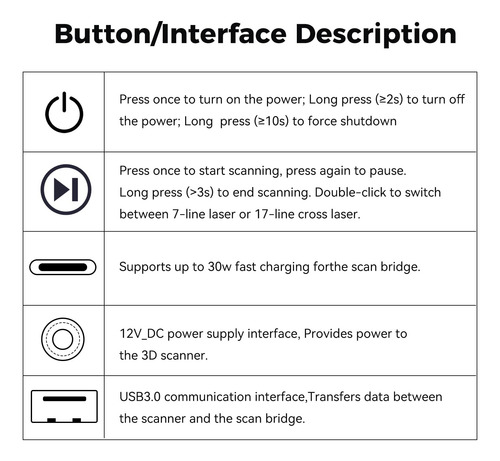 Button/Interface Description

| | |
|---|---|
| | Press once to turn on the power; Long press (≥2s) to turn off the power; Long press (≥10s) to force shutdown |
| | Press once to start scanning, press again to pause. Long press (>3s) to end scanning. Double-click to switch between 7-line laser or 17-line cross laser. |
| | Supports up to 30w fast charging forthe scan bridge. |
| | 12V_DC power supply interface, Provides power to the 3D scanner. |
| | USB3.0 communication interface,Transfers data between the scanner and the scan bridge. |