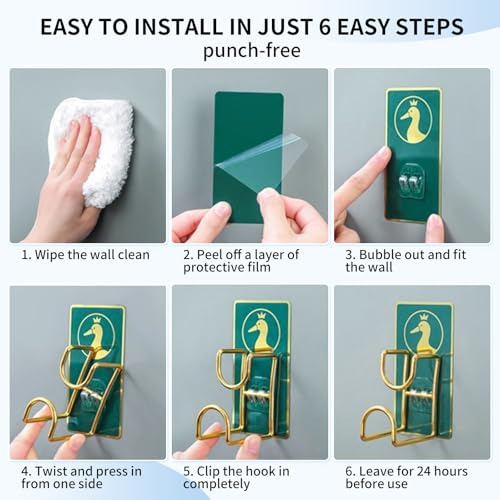 EASY TO INSTALL IN JUST 6 EASY STEPS
punch-free

1. Wipe the wall clean

2. Peel off a layer of protective film

3. Bubble out and fit the wall

4. Twist and press in from one side

5. Clip the hook in completely

6. Leave for 24 hours before use