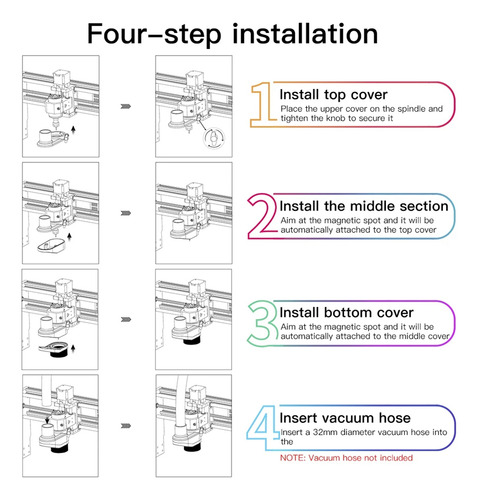 Four-step installation

1
Install top cover
Place the upper cover on the spindle and tighten the knob to secure it

2
Install the middle section
Aim at the magnetic spot and it will be automatically attached to the top cover

3
Install bottom cover
Aim at the magnetic spot and it will be automatically attached to the middle cover

4
Insert vacuum hose
Insert a 32mm diameter vacuum hose into the
NOTE: Vacuum hose not included