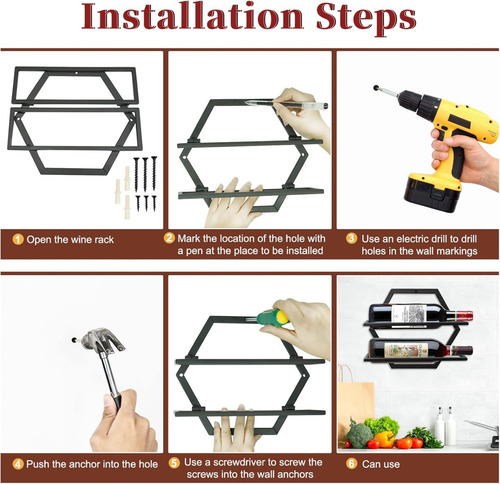 Installation Steps

1 Open the wine rack

2 Mark the location of the hole with a pen at the place to be installed

3 Use an electric drill to drill holes in the wall markings

4 Push the anchor into the hole

5 Use a screwdriver to screw the screws into the wall anchors

6 Can use