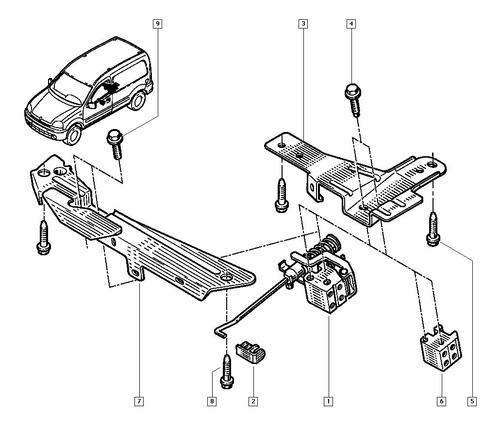 9
3
4
7
8
2
1
6
5