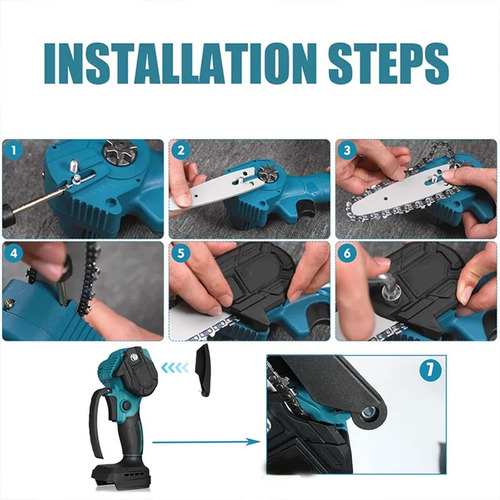 INSTALLATION STEPS

1

2

3

4

5

6

7